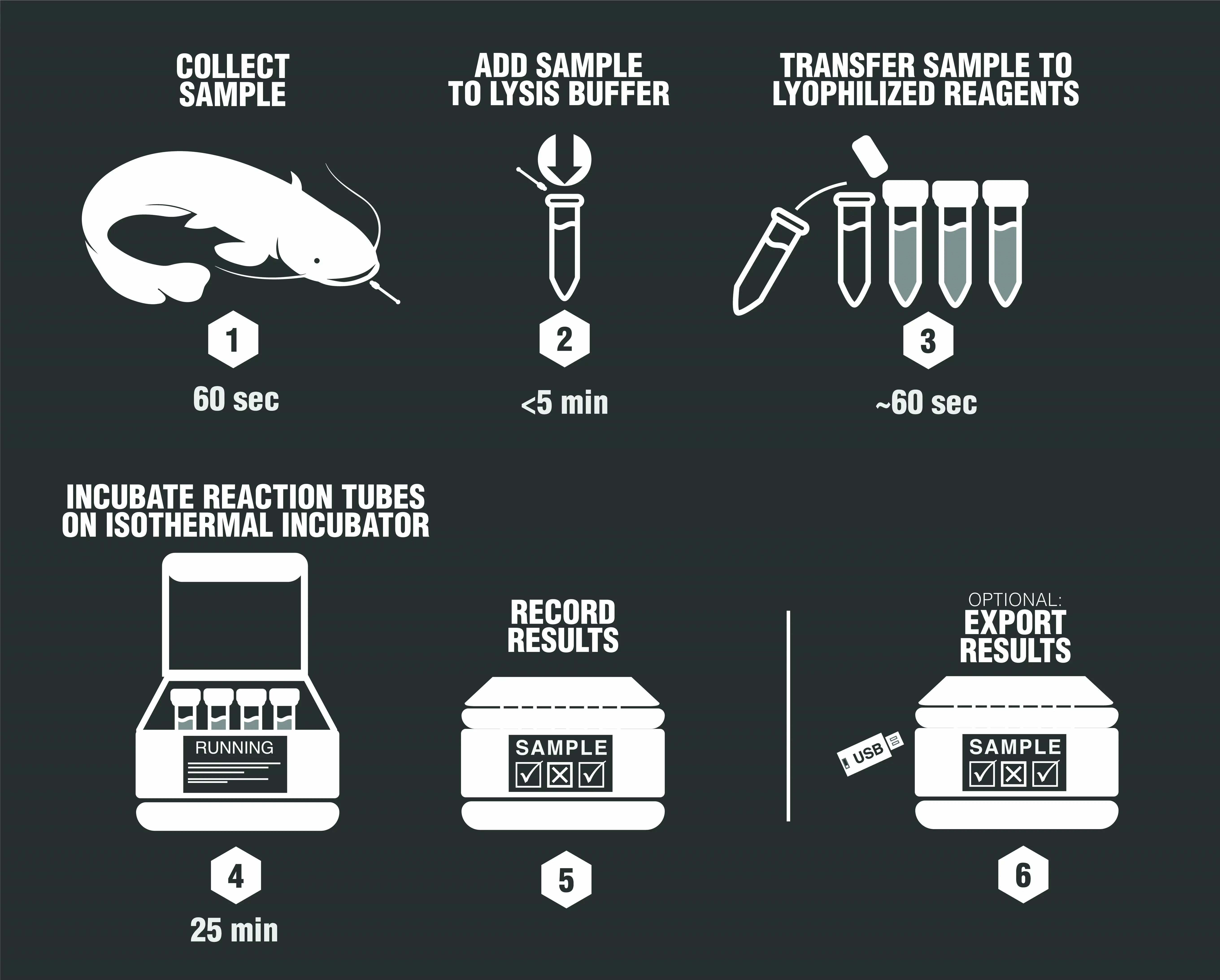 COLLECT SAMPLE

1

60 sec

ADD SAMPLE TO LYSIS BUFFER

2

<5 min

TRANSFER SAMPLE TO LYOPHILIZED REAGENTS

3

~60 sec

INCUBATE REACTION TUBES ON ISOTHERMAL INCUBATOR

RUNNING

4

25 min

RECORD RESULTS

SAMPLE

5

OPTIONAL:
EXPORT RESULTS

USB

SAMPLE

6